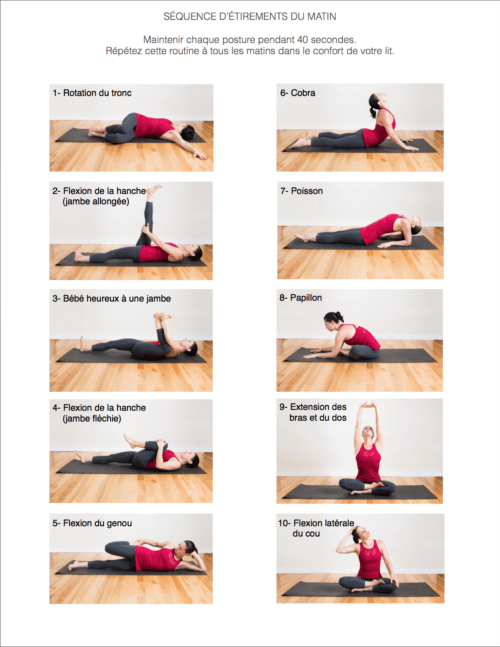 SÉQUENCE D'ÉTIREMENTS DU MATIN

Maintenir chaque posture pendant 40 secondes.
Répétez cette routine à tous les matins dans le confort de votre lit.

1- Rotation du tronc

2- Flexion de la hanche (jambe allongée)

3- Bébé heureux à une jambe

4- Flexion de la hanche (jambe fléchie)

5- Flexion du genou

6- Cobra

7- Poisson

8- Papillon

9- Extension des bras et du dos

10- Flexion latérale du cou